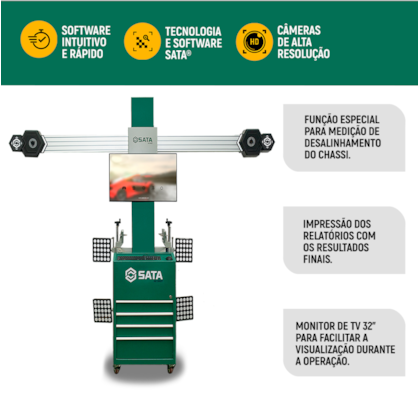 SOFTWARE INTUITIVO E RÁPIDO

TECNOLOGIA E SOFTWARE SATA®

HD

CÂMERAS DE ALTA RESOLUÇÃO

SATA

SATA

FUNÇÃO ESPECIAL PARA MEDIÇÃO DE DESALINHAMENTO DO CHASSI.

IMPRESSÃO DOS RELATÓRIOS COM OS RESULTADOS FINAIS.

MONITOR DE TV 32" PARA FACILITAR A VISUALIZAÇÃO DURANTE A OPERAÇÃO.