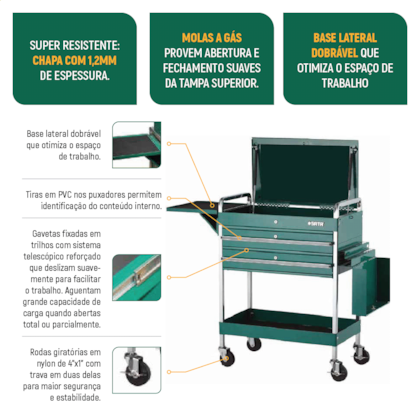 SUPER RESISTENTE: CHAPA COM 1,2MM DE ESPESSURA.

MOLAS A GÁS PROVEM ABERTURA E FECHAMENTO SUAVES DA TAMPA SUPERIOR.

BASE LATERAL DOBRÁVEL QUE OTIMIZA O ESPAÇO DE TRABALHO

Base lateral dobrável que otimiza o espaço de trabalho.

Tiras em PVC nos puxadores permitem identificação do conteúdo interno.

Gavetas fixadas em trilhos com sistema telescópico reforçado que deslizam suavemente para facilitar o trabalho. Aguentam grande capacidade de carga quando abertas total ou parcialmente.

Rodas giratórias em nylon de 4"x1" com trava em duas delas para maior segurança e estabilidade.

SATA